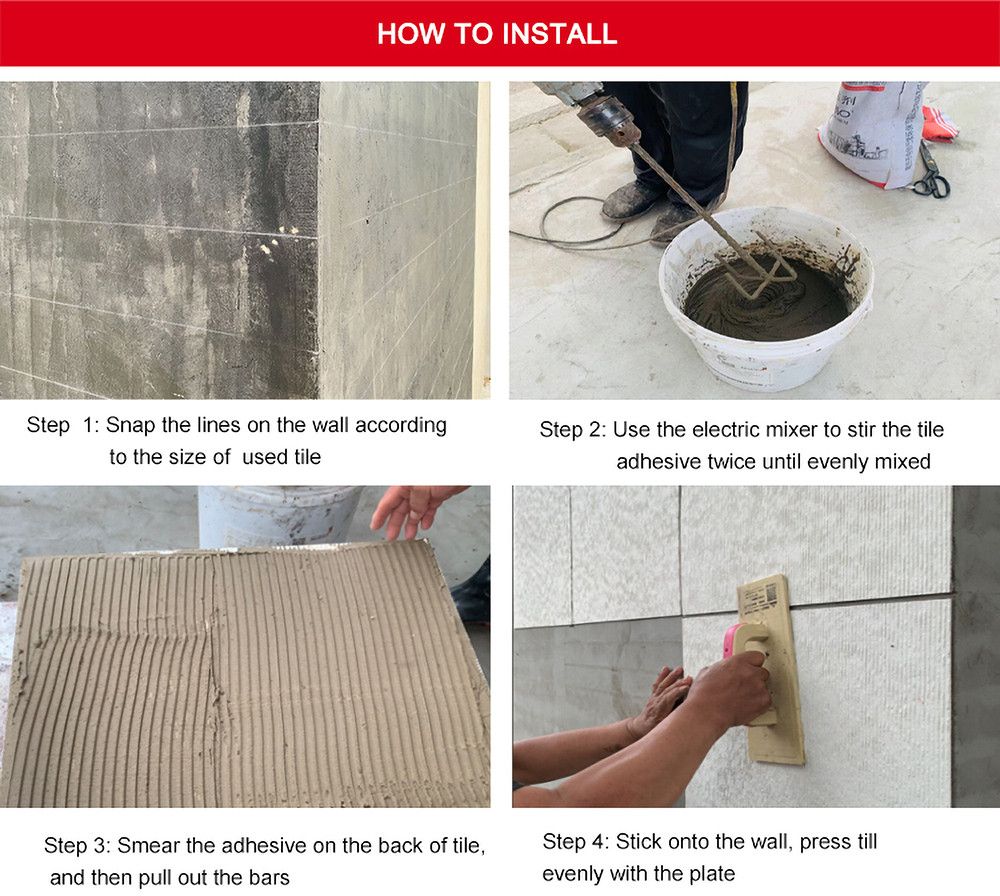 HOW TO INSTALL

Step 1: Snap the lines on the wall according to the size of used tile

Step 2: Use the electric mixer to stir the tile adhesive twice until evenly mixed

Step 3: Smear the adhesive on the back of tile, and then pull out the bars

Step 4: Stick onto the wall, press till evenly with the plate